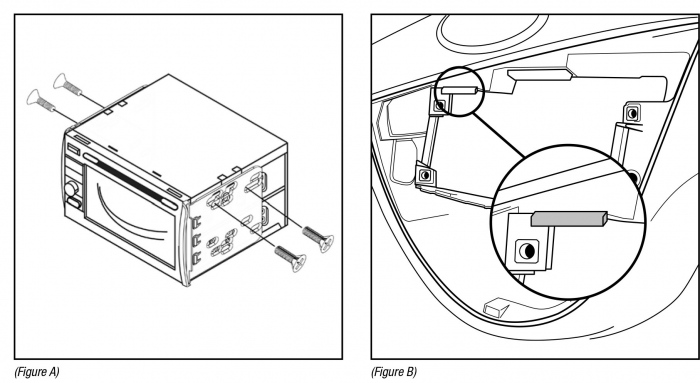 (Figure A)

(Figure B)