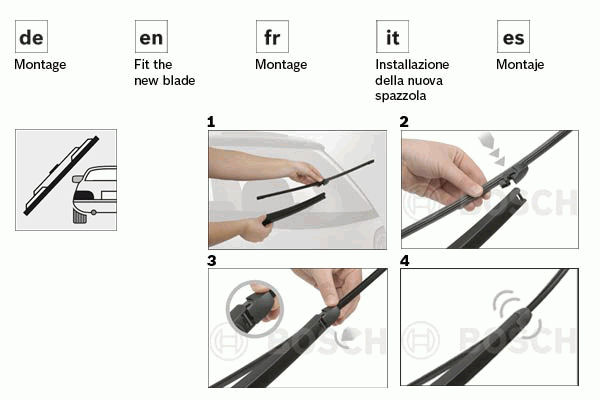 de
Montage

en
Fit the new blade

fr
Montage

it
Installazione della nuova spazzola

es
Montaje

1

2

BOSCH

3

BOSCH

4

BOSCH