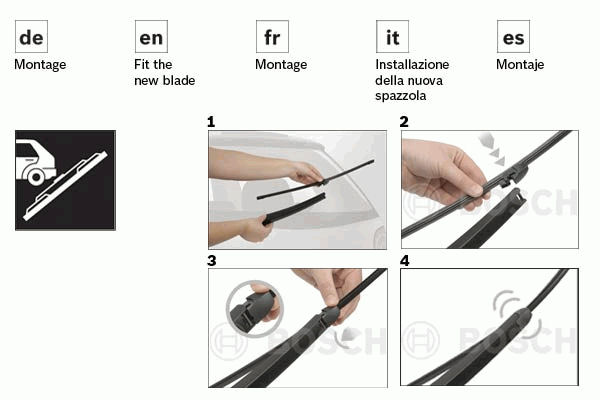 de
Montage

en
Fit the new blade

fr
Montage

it
Installazione della nuova spazzola

es
Montaje

1

2

BOSCH

3

BOSCH

4

BOSCH