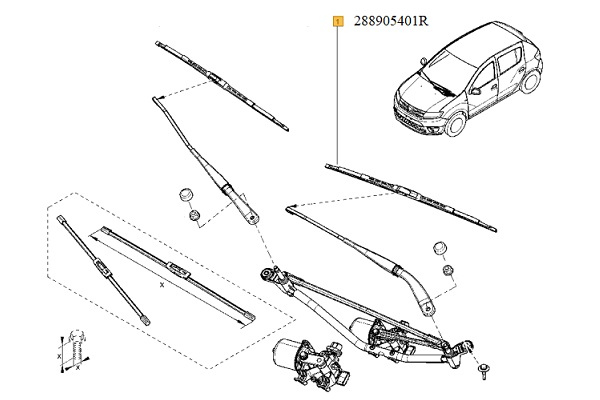 1 288905401R

X

X

X